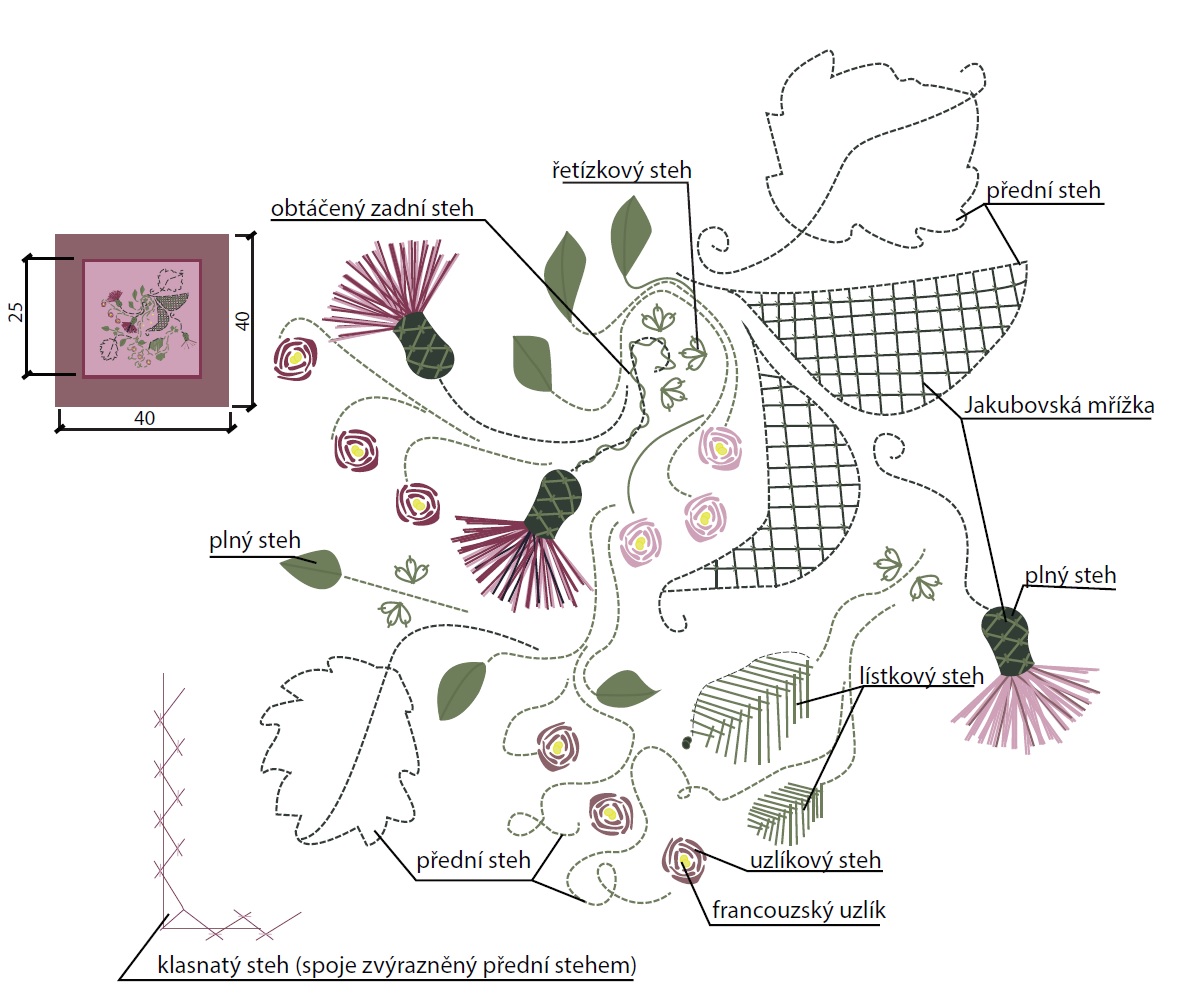 25
40
40
obtáčený zadní steh
řetízkový steh
přední steh
Jakubovská mřížka
plný steh
plný steh
lístkový steh
přední steh
uzlíkový steh
francouzský uzlík
klasnatý steh (spoje zvýrazněný přední stehem)